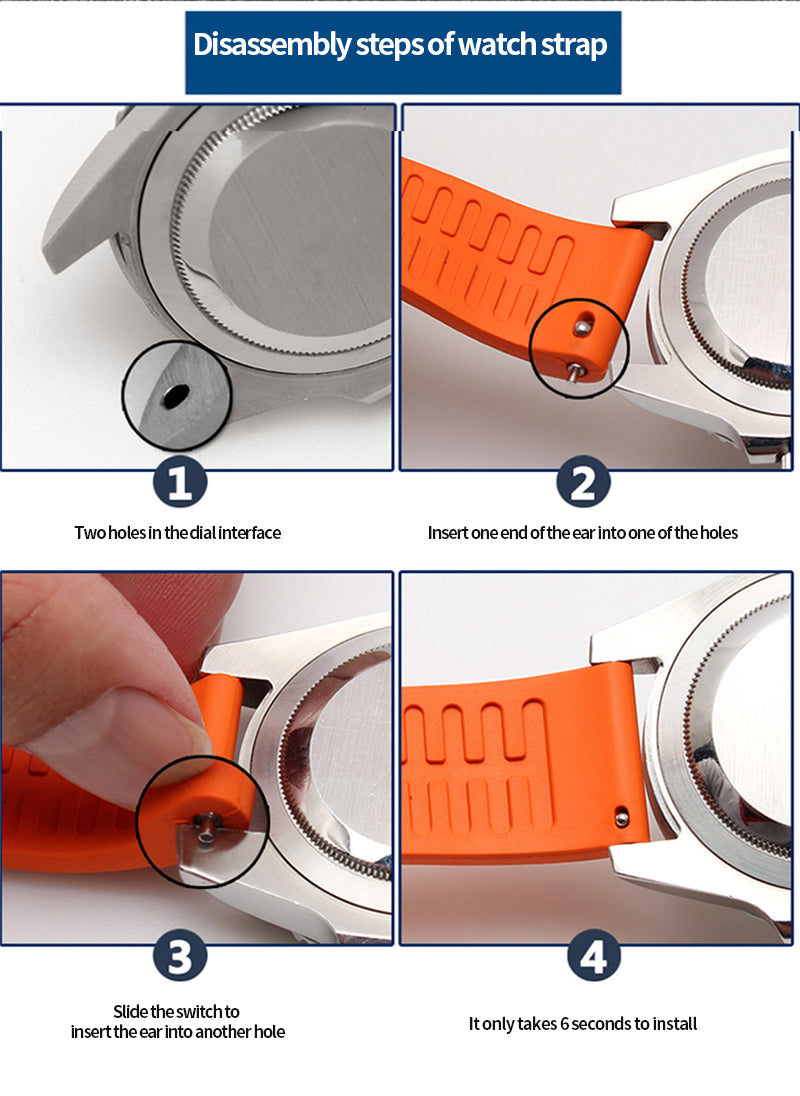 Disassembly steps of watch strap

1

Two holes in the dial interface

2

Insert one end of the ear into one of the holes

3

Slide the switch to insert the ear into another hole

4

It only takes 6 seconds to install